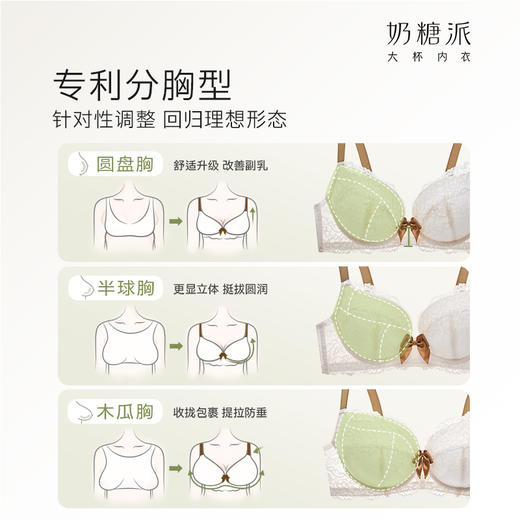 奶糖派
大杯内衣

专利分胸型
针对性调整 回归理想形态

圆盘胸 舒适升级 改善副乳

半球胸 更显立体 挺拔圆润

木瓜胸 收拢包裹 提拉防垂