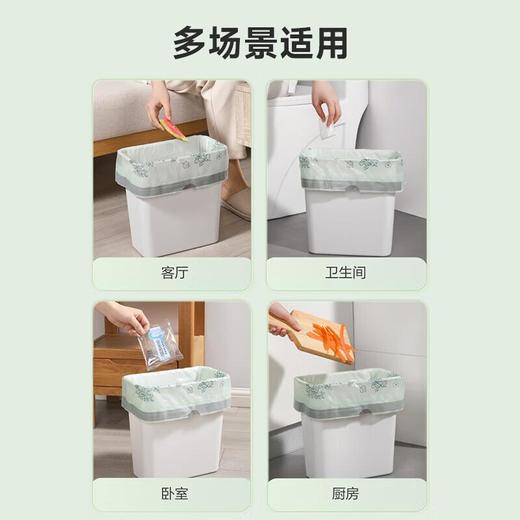 多场景适用

客厅

卫生间

卧室

厨房