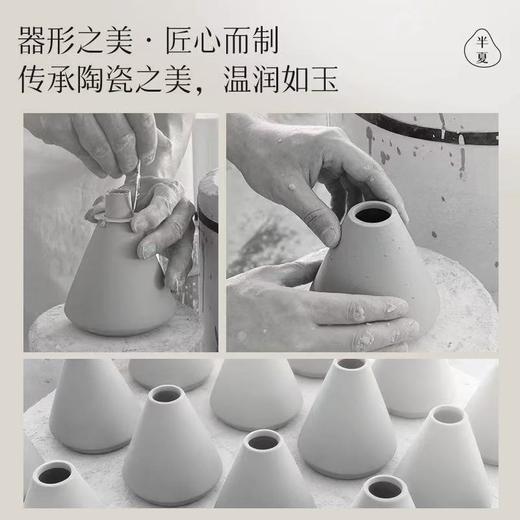 器形之美 · 匠心而制
传承陶瓷之美，温润如玉

半夏