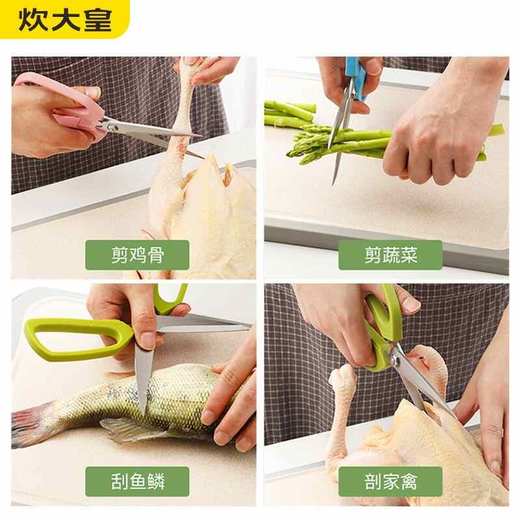 炊大皇

剪鸡骨

剪蔬菜

刮鱼鳞

剖家禽