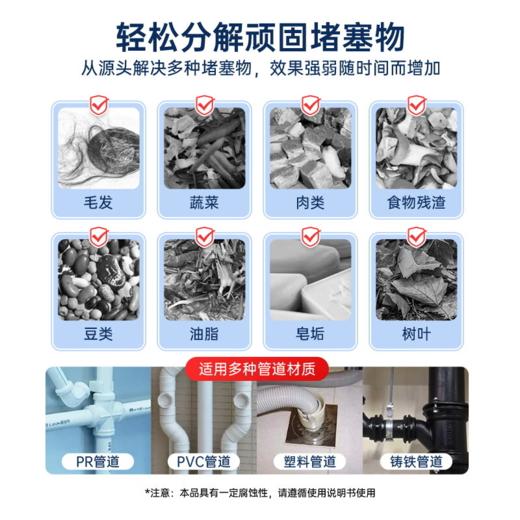 轻松分解顽固堵塞物

从源头解决多种堵塞物，效果强弱随时间而增加

毛发

蔬菜

肉类

食物残渣

豆类

油脂

皂垢

树叶

适用多种管道材质

PR管道

PVC管道

塑料管道

铸铁管道

*注意：本品具有一定腐蚀性，请遵循使用说明书使用