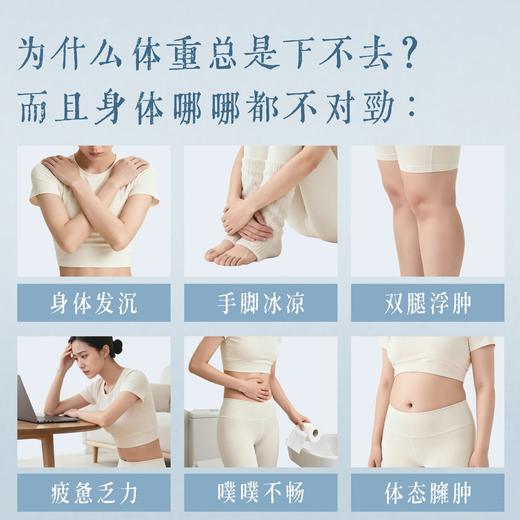 为什么体重总是下不去？
而且身体哪哪都不对劲：

身体发沉
手脚冰凉
双腿浮肿

疲惫乏力
噗噗不畅
体态臃肿