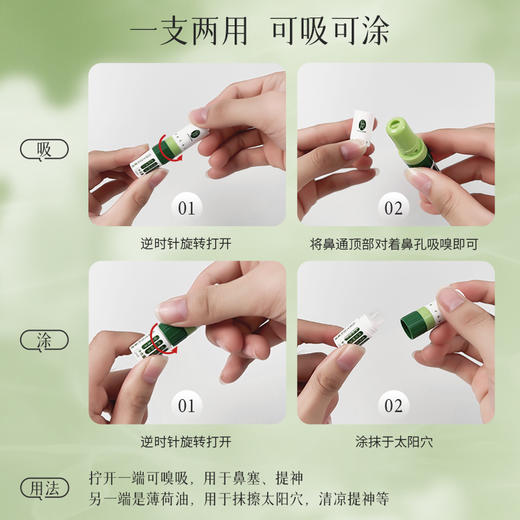 一支两用 可吸可涂

吸

01

逆时针旋转打开

02

将鼻通顶部对着鼻孔吸嗅即可

涂

01

逆时针旋转打开

02

涂抹于太阳穴

用法

拧开一端可嗅吸，用于鼻塞、提神
另一端是薄荷油，用于抹擦太阳穴，清凉提神等