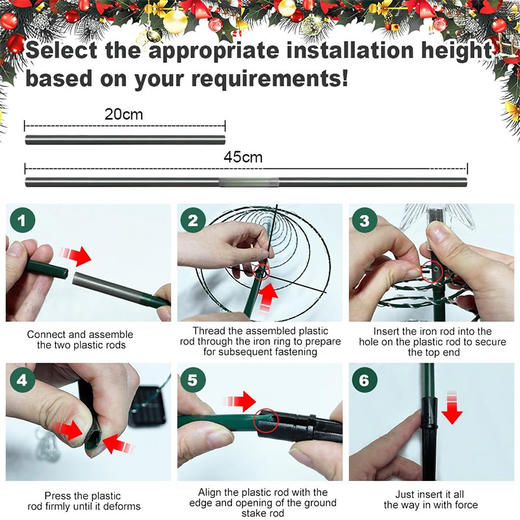 Select the appropriate installation height based on your requirements!

20cm

45cm

1

Connect and assemble the two plastic rods

2

Thread the assembled plastic rod through the iron ring to prepare for subsequent fastening

3

Insert the iron rod into the hole on the plastic rod to secure the top end

4

Press the plastic rod firmly until it deforms

5

Align the plastic rod with the edge and opening of the ground stake rod

6

Just insert it all the way in with force