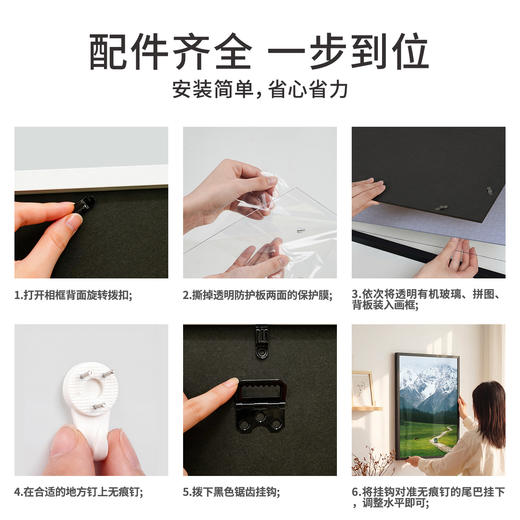 配件齐全 一步到位

安装简单，省心省力

1.打开相框背面旋转拨扣；

2.撕掉透明防护板两面的保护膜；

3.依次将透明有机玻璃、拼图、背板装入画框；

4.在合适的地方钉上无痕钉；

5.拨下黑色锯齿挂钩；

6.将挂钩对准无痕钉的尾巴挂下，调整水平即可；