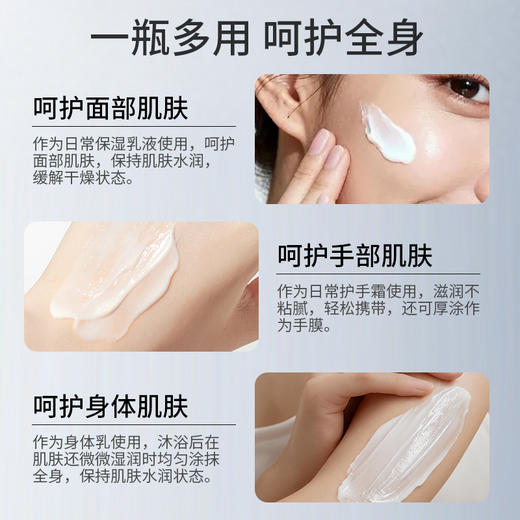 一瓶多用 呵护全身

呵护面部肌肤

作为日常保湿乳液使用，呵护面部肌肤，保持肌肤水润，缓解干燥状态。

呵护手部肌肤

作为日常护手霜使用，滋润不粘腻，轻松携带，还可厚涂作为手膜。

呵护身体肌肤

作为身体乳使用，沐浴后在肌肤还微微湿润时均匀涂抹全身，保持肌肤水润状态。