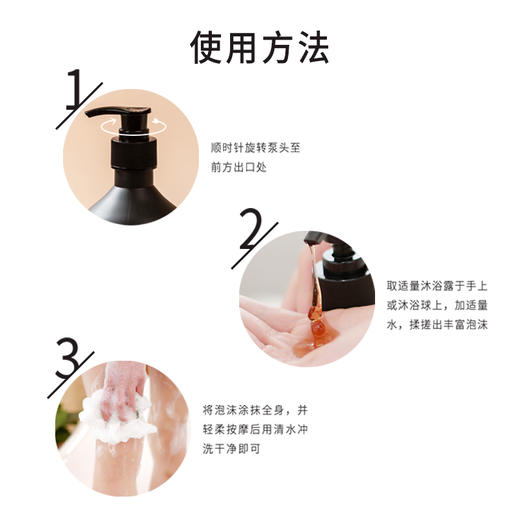 使用方法

1

顺时针旋转泵头至前方出口处

2

取适量沐浴露于手上或沐浴球上，加适量水，揉搓出丰富泡沫

3

将泡沫涂抹全身，并轻柔按摩后用清水冲洗干净即可