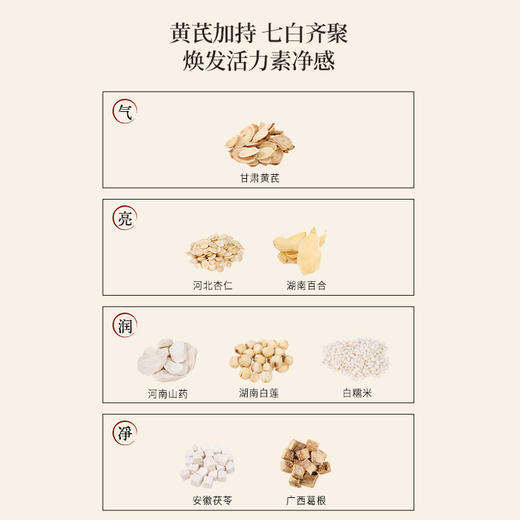 黄芪加持 七白齐聚
焕发活力素净感

气
甘肃黄芪

亮
河北杏仁
湖南百合

润
河南山药
湖南白莲
白糯米

净
安徽茯苓
广西葛根