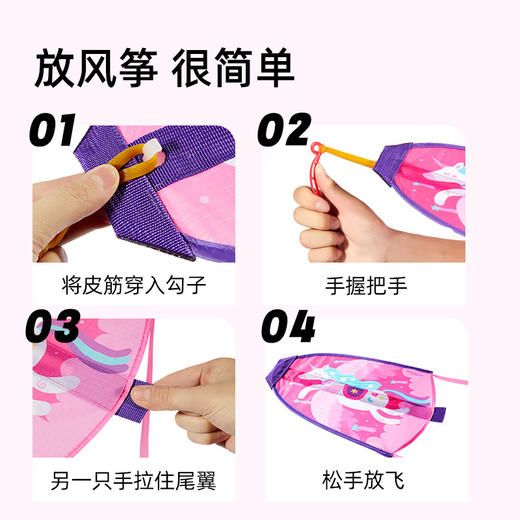 放风筝 很简单

01

将皮筋穿入勾子

02

手握把手

03

另一只手拉住尾翼

04

松手放飞