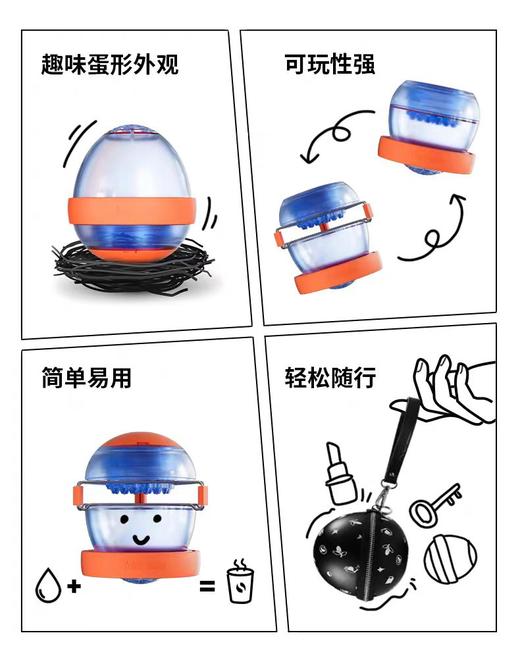 趣味蛋形外观

可玩性强

简单易用

+ =

轻松随行