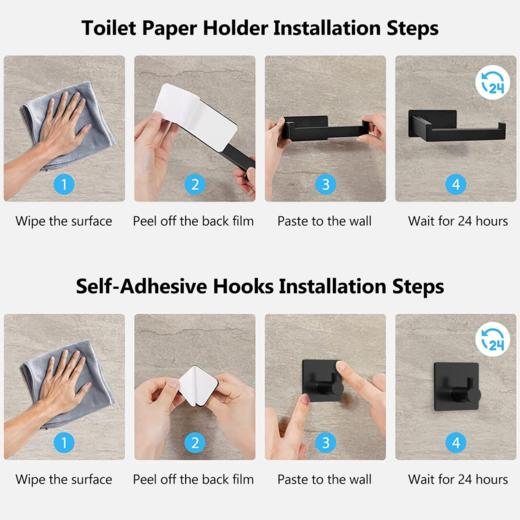 Toilet Paper Holder Installation Steps

24

1
Wipe the surface

2
Peel off the back film

3
Paste to the wall

4
Wait for 24 hours

Self-Adhesive Hooks Installation Steps

24

1
Wipe the surface

2
Peel off the back film

3
Paste to the wall

4
Wait for 24 hours