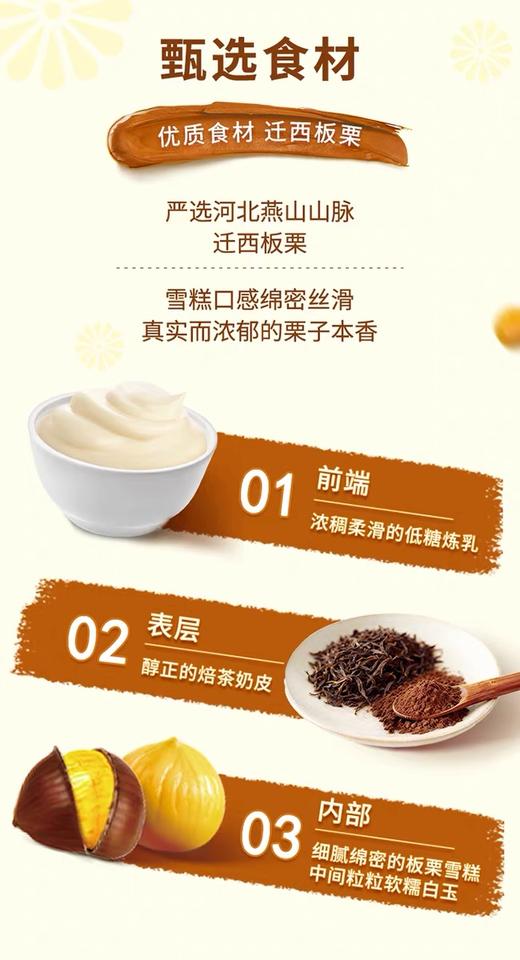 甄选食材

优质食材 迁西板栗

严选河北燕山山脉
迁西板栗

雪糕口感绵密丝滑
真实而浓郁的栗子本香

01 前端
浓稠柔滑的低糖炼乳

02 表层
醇正的焙茶奶皮

03 内部
细腻绵密的板栗雪糕
中间粒粒软糯白玉