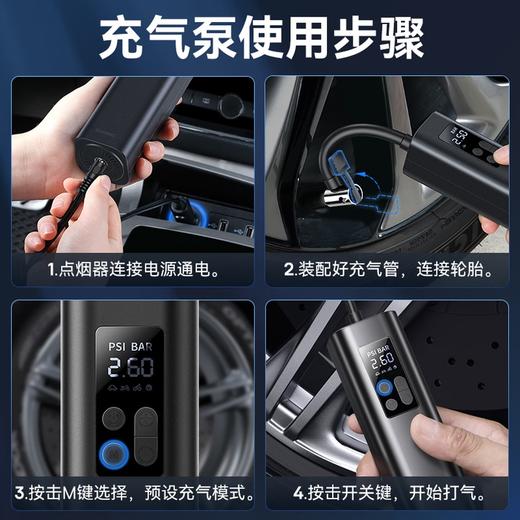 充气泵使用步骤

1.点烟器连接电源通电。

2.装配好充气管，连接轮胎。

PSI BAR
2.60

3.按击M键选择，预设充气模式。

PSI BAR
2.60

4.按击开关键，开始打气。