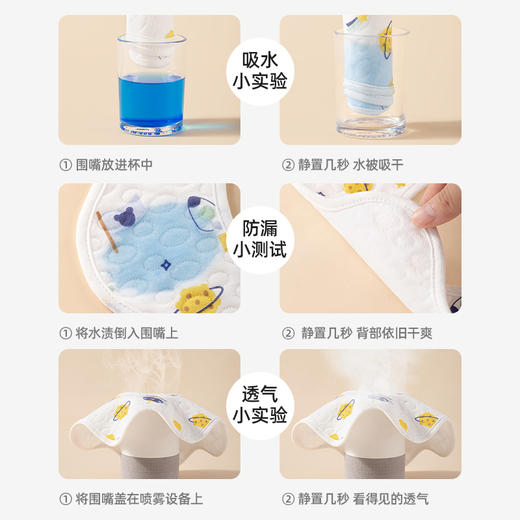 吸水
小实验

① 围嘴放进杯中

② 静置几秒 水被吸干

防漏
小测试

① 将水渍倒入围嘴上

② 静置几秒 背部依旧干爽

透气
小实验

① 将围嘴盖在喷雾设备上

② 静置几秒 看得见的透气