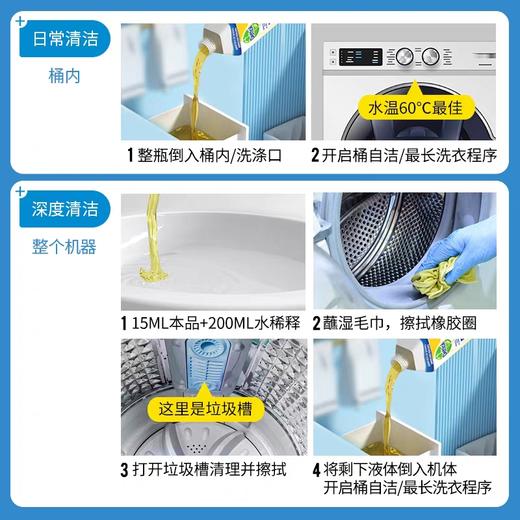 日常清洁

桶内

1 整瓶倒入桶内/洗涤口

水温60°C最佳

2 开启桶自洁/最长洗衣程序

深度清洁

整个机器

1 15ML本品+200ML水稀释

2 蘸湿毛巾，擦拭橡胶圈

这里是垃圾槽

3 打开垃圾槽清理并擦拭

4 将剩下液体倒入机体
开启桶自洁/最长洗衣程序