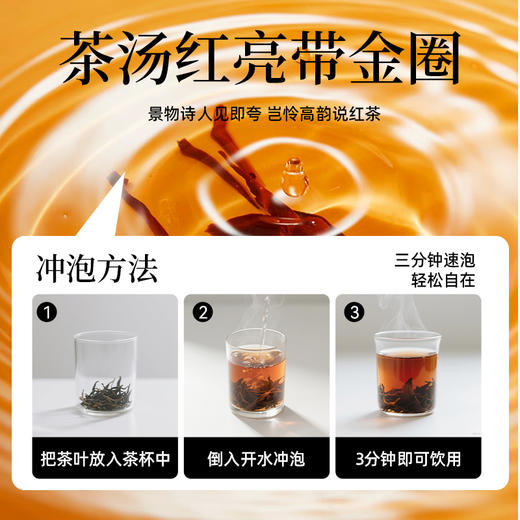 茶汤红亮带金圈

景物诗人见即夸 岂怜高韵说红茶

冲泡方法

三分钟速泡
轻松自在

1
把茶叶放入茶杯中

2
倒入开水冲泡

3
3分钟即可饮用