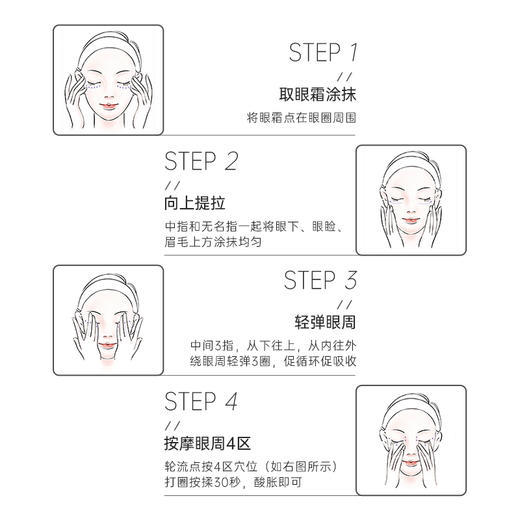 STEP 1
//
取眼霜涂抹
将眼霜点在眼圈周围

STEP 2
//
向上提拉
中指和无名指一起将眼下、眼睑、眉毛上方涂抹均匀

STEP 3
//
轻弹眼周
中间3指，从下往上，从内往外绕眼周轻弹3圈，促循环促吸收

STEP 4
//
按摩眼周4区
轮流点按4区穴位（如右图所示）打圈按揉30秒，酸胀即可