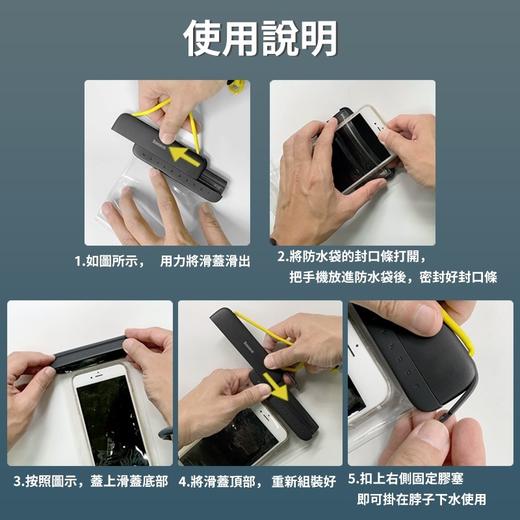 使用說明

1.如圖所示， 用力將滑蓋滑出

2.將防水袋的封口條打開，
把手機放進防水袋後，密封好封口條

3.按照圖示，蓋上滑蓋底部

4.將滑蓋頂部， 重新組裝好

5.扣上右側固定膠塞
即可掛在脖子下水使用