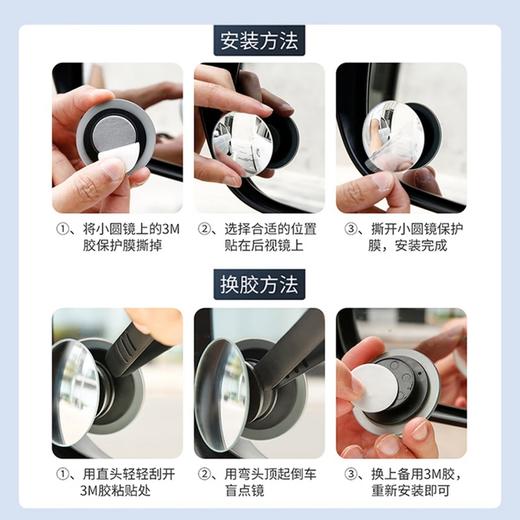 安装方法

①、将小圆镜上的3M胶保护膜撕掉

②、选择合适的位置贴在后视镜上

③、撕开小圆镜保护膜，安装完成

换胶方法

①、用直头轻轻刮开3M胶粘贴处

②、用弯头顶起倒车盲点镜

③、换上备用3M胶，重新安装即可