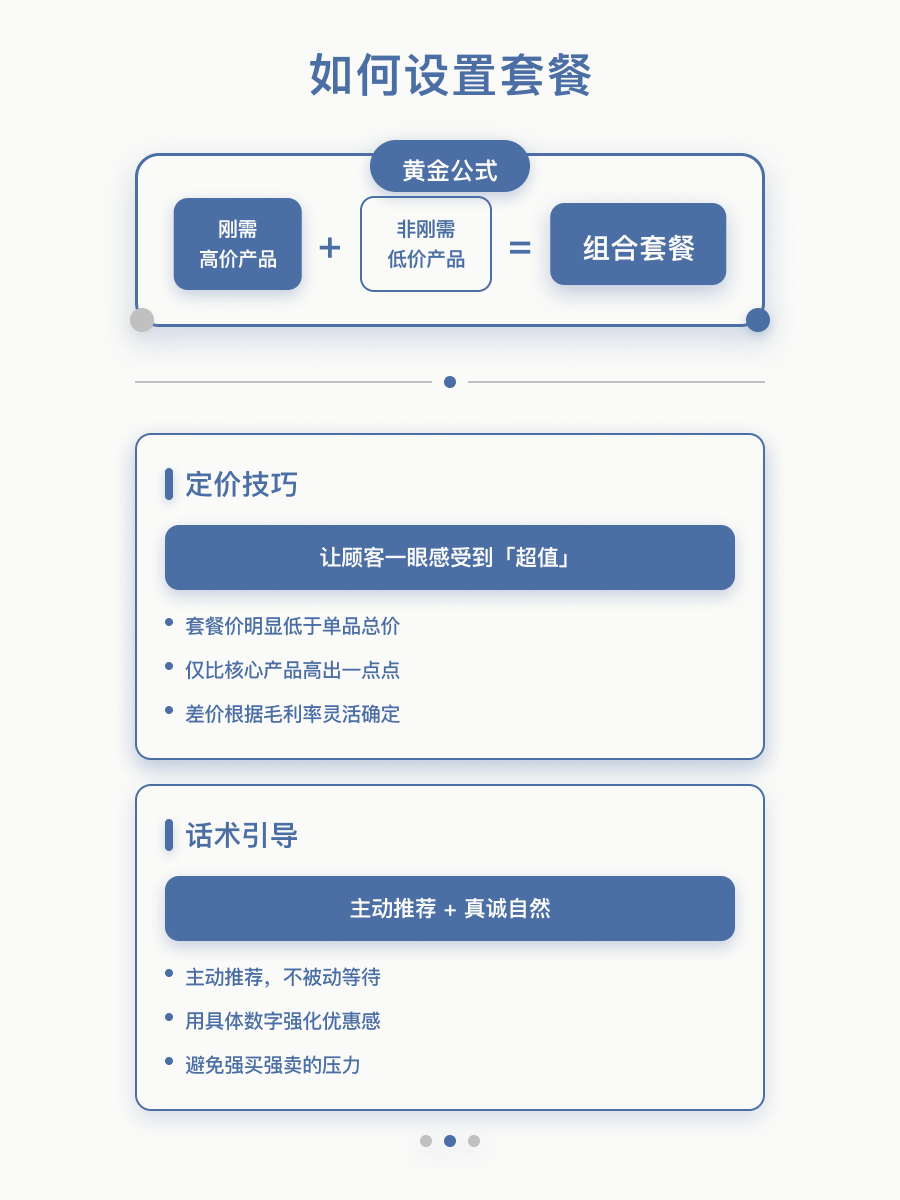 如何设置套餐

黄金公式

刚需
高价产品

+

非刚需
低价产品

=

组合套餐

定价技巧

让顾客一眼感受到「超值」

• 套餐价明显低于单品总价
• 仅比核心产品高出一点点
• 差价根据毛利率灵活确定

话术引导

主动推荐 + 真诚自然

• 主动推荐，不被动等待
• 用具体数字强化优惠感
• 避免强买强卖的压力