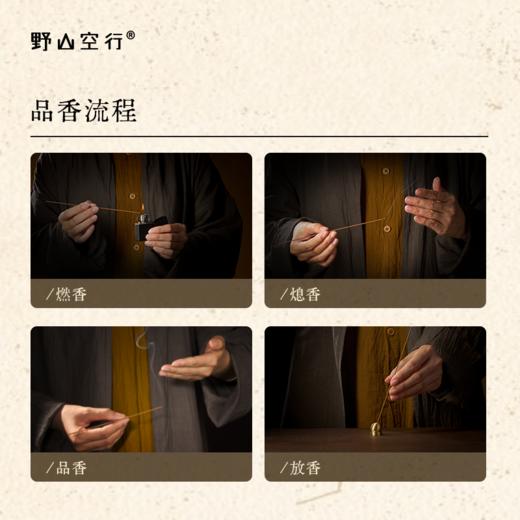 野山空行®

品香流程

/燃香

/熄香

/品香

/放香