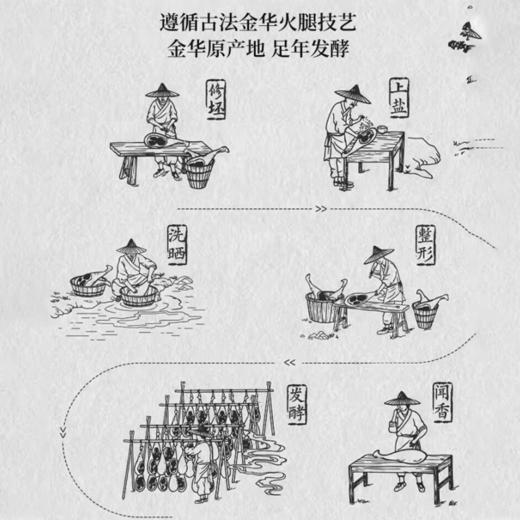 遵循古法金华火腿技艺
金华原产地 足年发酵

修坯

上盐

洗晒

整形

发酵

闻香