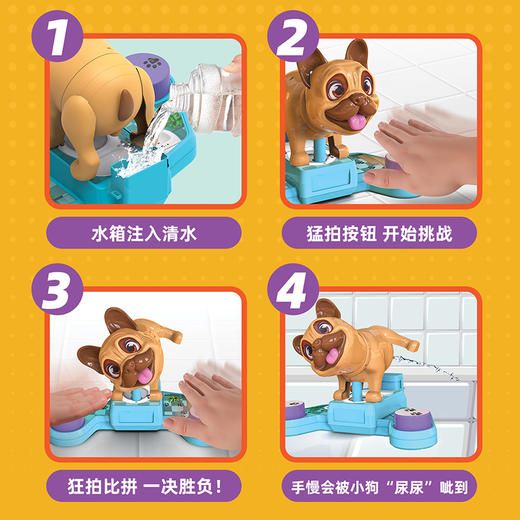 1

水箱注入清水

2

猛拍按钮 开始挑战

3

狂拍比拼 一决胜负！

4

手慢会被小狗“尿尿”呲到