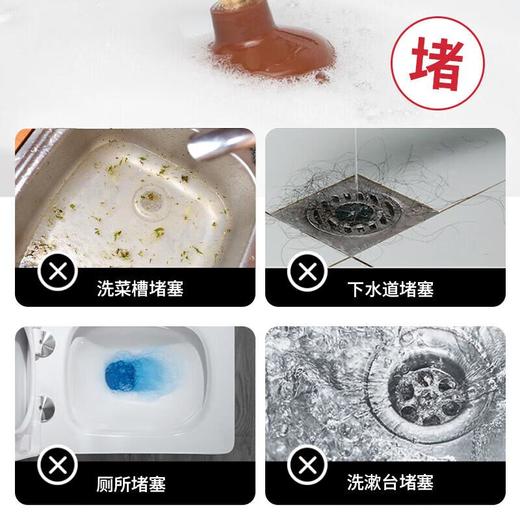 堵

洗菜槽堵塞

下水道堵塞

厕所堵塞

洗漱台堵塞