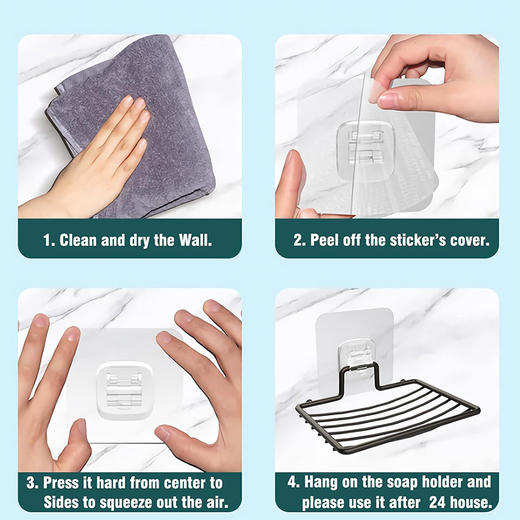 1. Clean and dry the Wall.

2. Peel off the sticker's cover.

3. Press it hard from center to Sides to squeeze out the air.

4. Hang on the soap holder and please use it after 24 house.