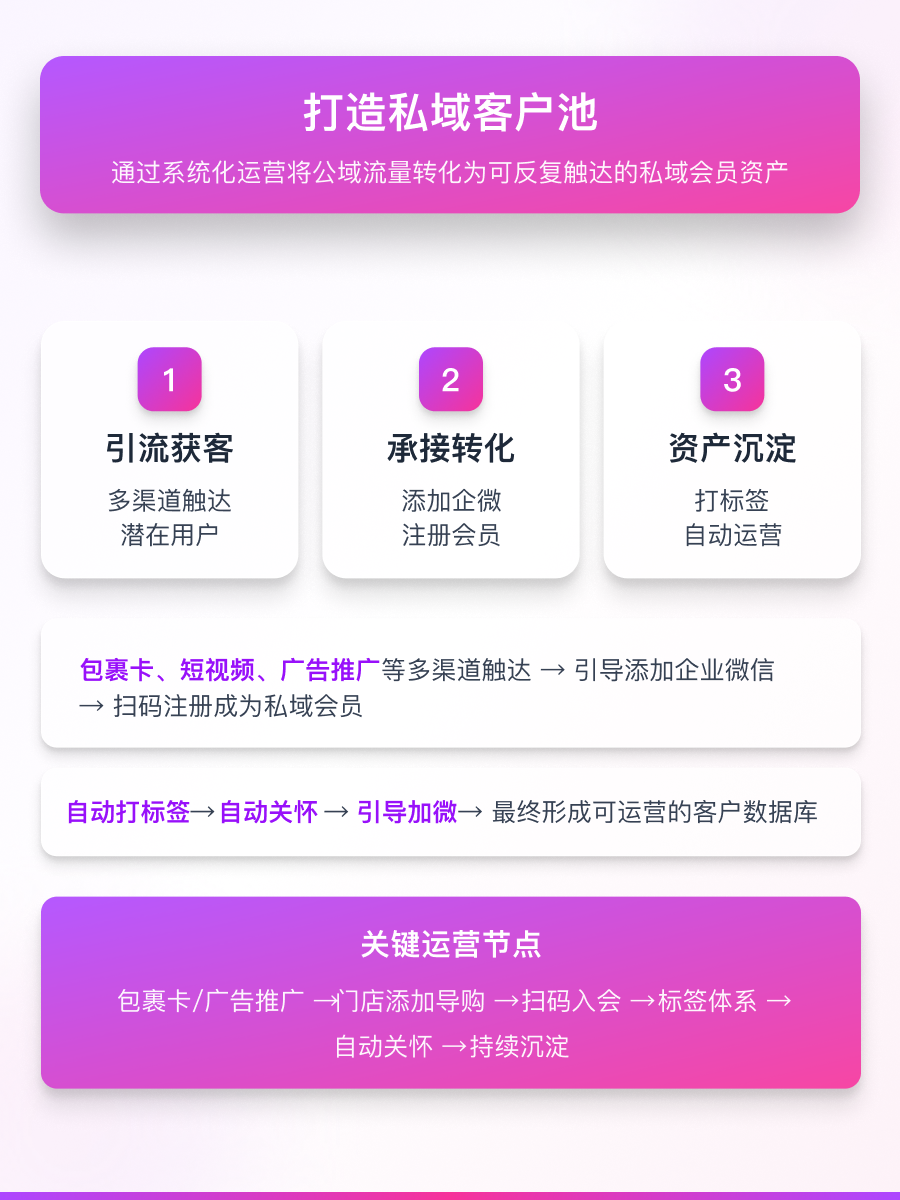 打造私域客户池

通过系统化运营将公域流量转化为可反复触达的私域会员资产

1

引流获客

多渠道触达
潜在用户

2

承接转化

添加企微
注册会员

3

资产沉淀

打标签
自动运营

包裹卡、短视频、广告推广等多渠道触达 → 引导添加企业微信 → 扫码注册成为私域会员

自动打标签→自动关怀 → 引导加微→ 最终形成可运营的客户数据库

关键运营节点

包裹卡/广告推广 →门店添加导购 →扫码入会 →标签体系 → 自动关怀 →持续沉淀