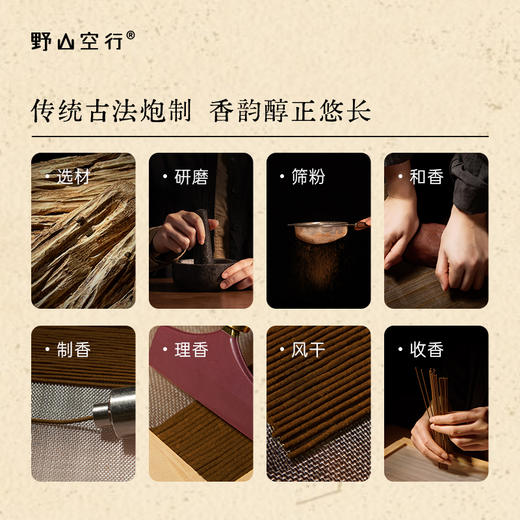 野山空行®

传统古法炮制 香韵醇正悠长

· 选材

· 研磨

· 筛粉

· 和香

· 制香

· 理香

· 风干

· 收香