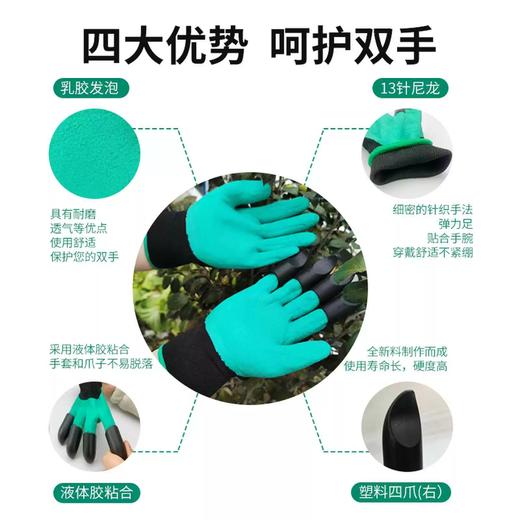 四大优势 呵护双手

乳胶发泡

具有耐磨
透气等优点
使用舒适
保护您的双手

13针尼龙

细密的针织手法
弹力足
贴合手腕
穿戴舒适不紧绷

采用液体胶粘合
手套和爪子不易脱落

液体胶粘合

全新料制作而成
使用寿命长，硬度高

塑料四爪(右)