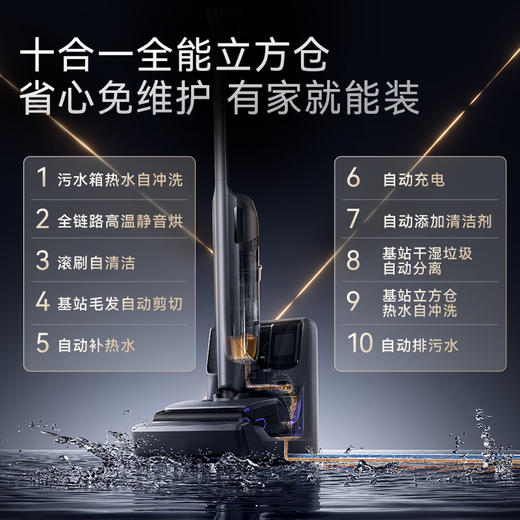 十合一全能立方仓
省心免维护 有家就能装

1 污水箱热水自冲洗
2 全链路高温静音烘
3 滚刷自清洁
4 基站毛发自动剪切
5 自动补热水

6 自动充电
7 自动添加清洁剂
8 基站干湿垃圾自动分离
9 基站立方仓热水自冲洗
10 自动排污水