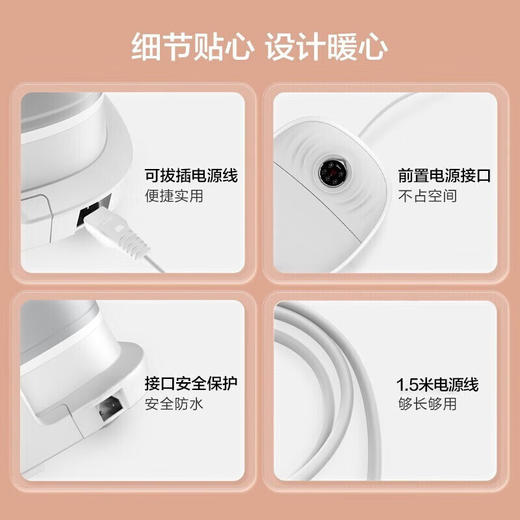 细节贴心 设计暖心

可拔插电源线
便捷实用

前置电源接口
不占空间

接口安全保护
安全防水

1.5米电源线
够长够用