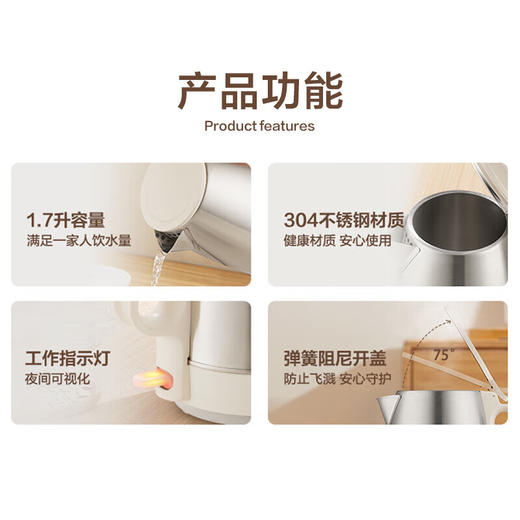 产品功能
Product features

1.7升容量
满足一家人饮水量

304不锈钢材质
健康材质 安心使用

工作指示灯
夜间可视化

弹簧阻尼开盖
防止飞溅 安心守护

75°