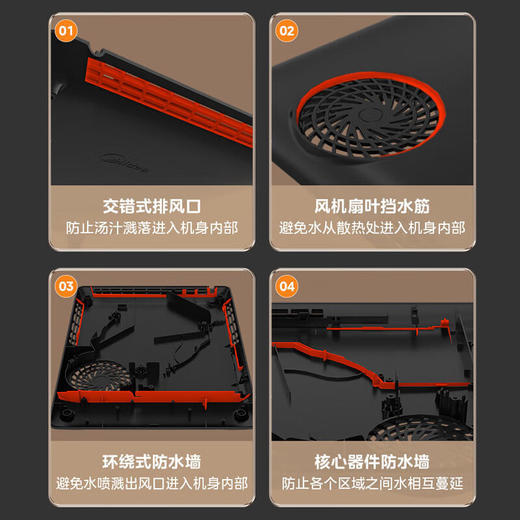 01

交错式排风口
防止汤汁溅落进入机身内部

02

风机扇叶挡水筋
避免水从散热处进入机身内部

03

环绕式防水墙
避免水喷溅出风口进入机身内部

04

核心器件防水墙
防止各个区域之间水相互蔓延