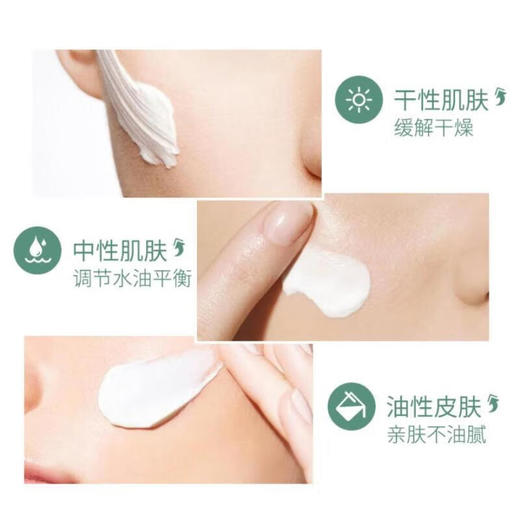 干性肌肤
缓解干燥

中性肌肤
调节水油平衡

油性皮肤
亲肤不油腻