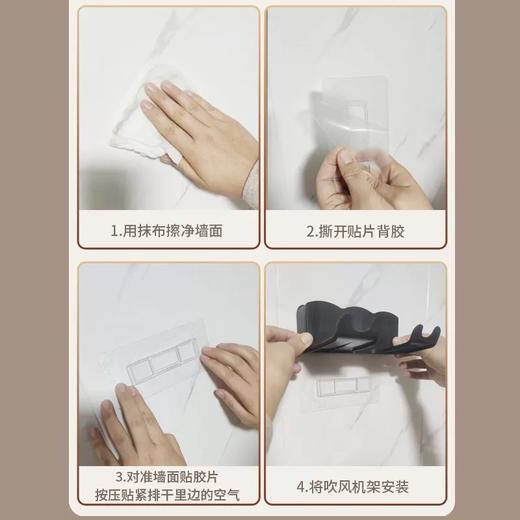 1.用抹布擦净墙面

2.撕开贴片背胶

3.对准墙面贴胶片
按压贴紧排干里边的空气

4.将吹风机架安装