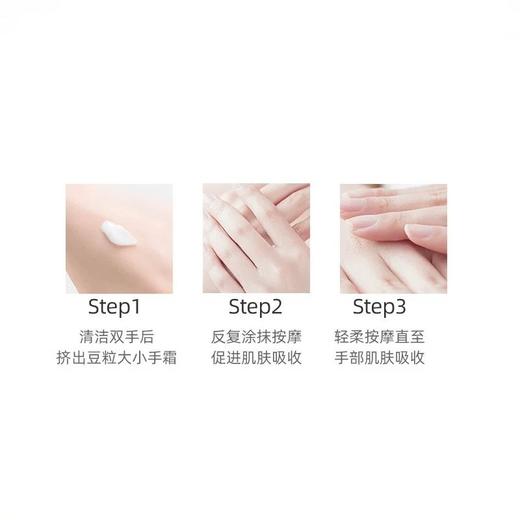 Step1
清洁双手后
挤出豆粒大小手霜

Step2
反复涂抹按摩
促进肌肤吸收

Step3
轻柔按摩直至
手部肌肤吸收