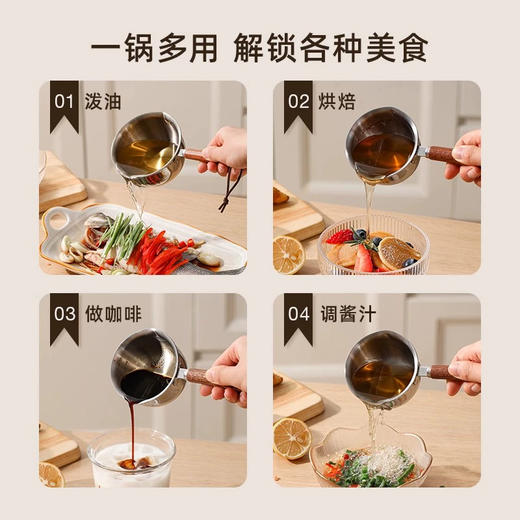 一锅多用 解锁各种美食

01 泼油

02 烘焙

03 做咖啡

04 调酱汁