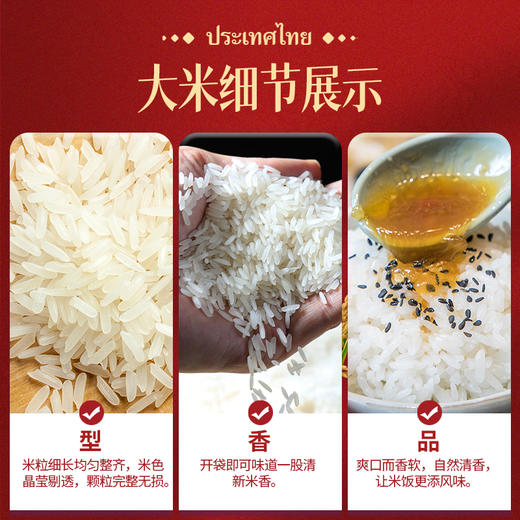 ประเทศไทย

大米细节展示

型

米粒细长均匀整齐，米色晶莹剔透，颗粒完整无损。

香

开袋即可味道一股清新米香。

品

爽口而香软，自然清香，让米饭更添风味。