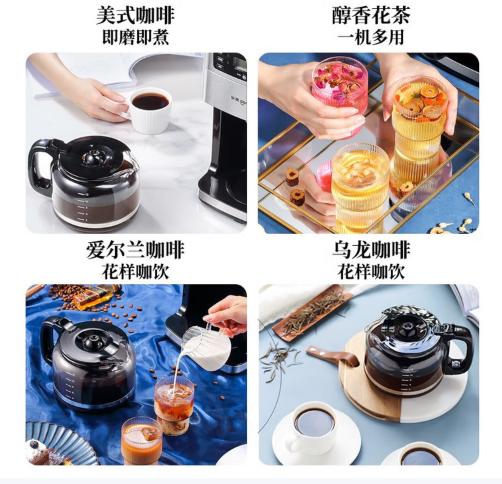 美式咖啡
即磨即煮

醇香花茶
一机多用

爱尔兰咖啡
花样咖饮

乌龙咖啡
花样咖饮