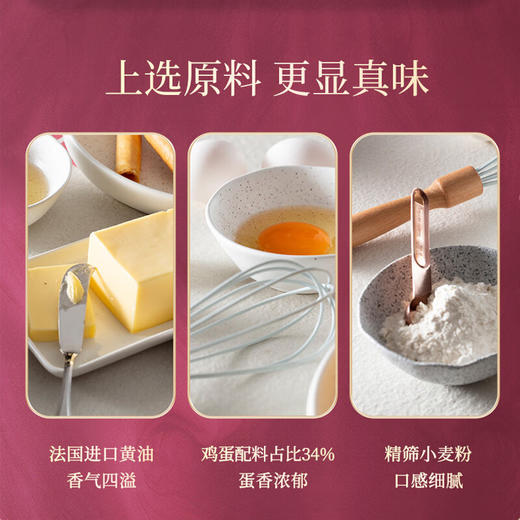 上选原料 更显真味

法国进口黄油
香气四溢

鸡蛋配料占比34%
蛋香浓郁

精筛小麦粉
口感细腻