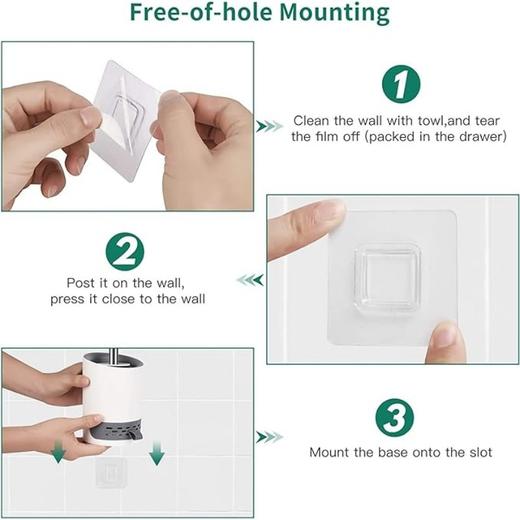 Free-of-hole Mounting

1

Clean the wall with towl,and tear the film off (packed in the drawer)

2

Post it on the wall, press it close to the wall

3

Mount the base onto the slot