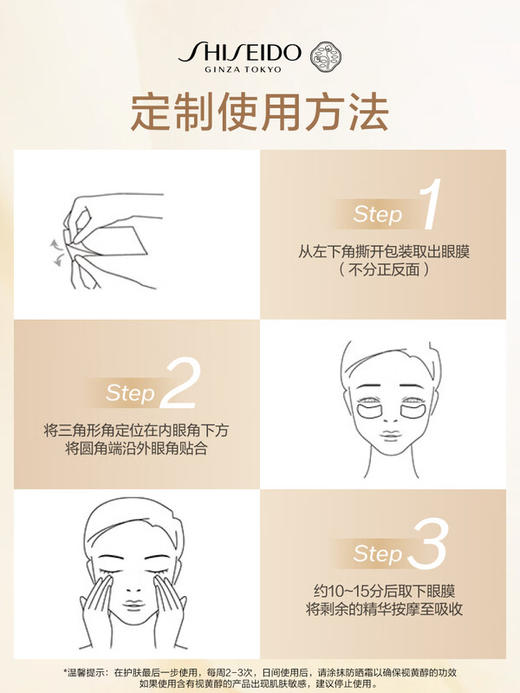 SHISEIDO
GINZA TOKYO

定制使用方法

Step 1
从左下角撕开包装取出眼膜
（不分正反面）

Step 2
将三角形角定位在内眼角下方
将圆角端沿外眼角贴合

Step 3
约10~15分后取下眼膜
将剩余的精华按摩至吸收

*温馨提示：在护肤最后一步使用，每周2-3次，日间使用后，请涂抹防晒霜以确保视黄醇的功效
如果使用含有视黄醇的产品出现肌肤敏感，建议停止使用。