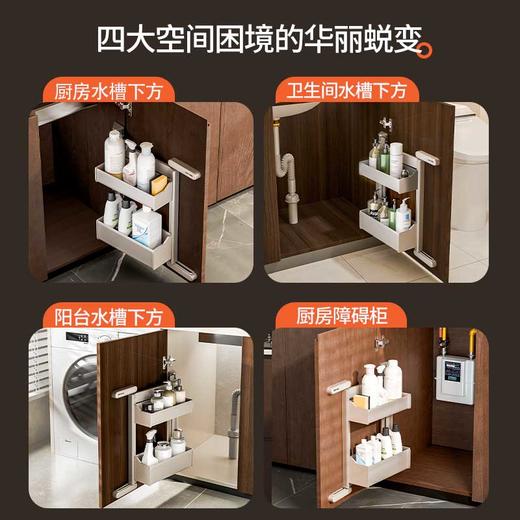 四大空间困境的华丽蜕变

厨房水槽下方

卫生间水槽下方

阳台水槽下方

厨房障碍柜