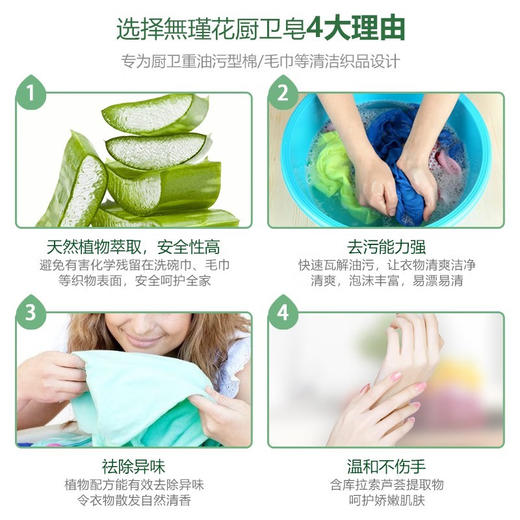 选择無瑾花厨卫皂4大理由

专为厨卫重油污型棉/毛巾等清洁织品设计

1

天然植物萃取，安全性高

避免有害化学残留在洗碗巾、毛巾等织物表面，安全呵护全家

2

去污能力强

快速瓦解油污，让衣物清爽洁净清爽，泡沫丰富，易漂易清

3

祛除异味

植物配方能有效去除异味令衣物散发自然清香

4

温和不伤手

含库拉索芦荟提取物呵护娇嫩肌肤