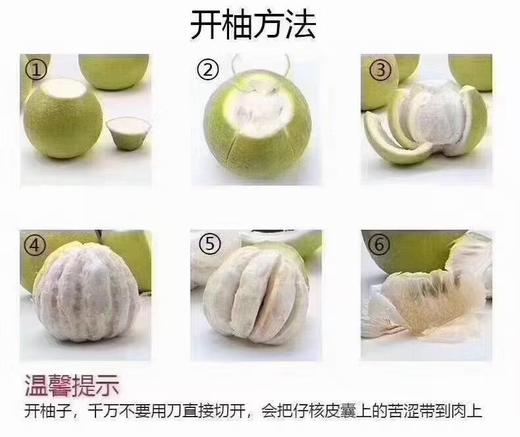 开柚方法

①

②

③

④

⑤

⑥

温馨提示
开柚子，千万不要用刀直接切开，会把仔核皮囊上的苦涩带到肉上