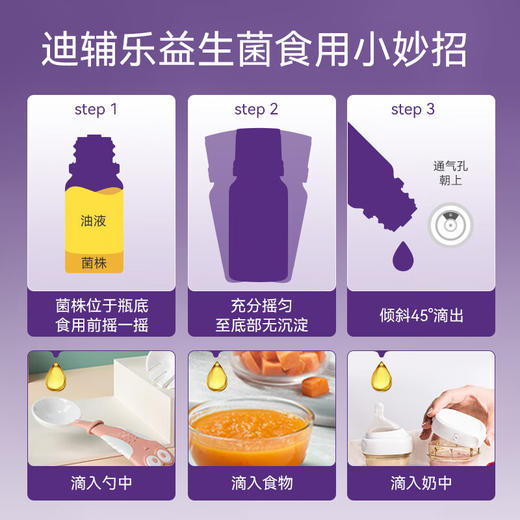 迪辅乐益生菌食用小妙招

step 1

油液

菌株

菌株位于瓶底
食用前摇一摇

step 2

充分摇匀
至底部无沉淀

step 3

通气孔
朝上

倾斜45°滴出

滴入勺中

滴入食物

滴入奶中