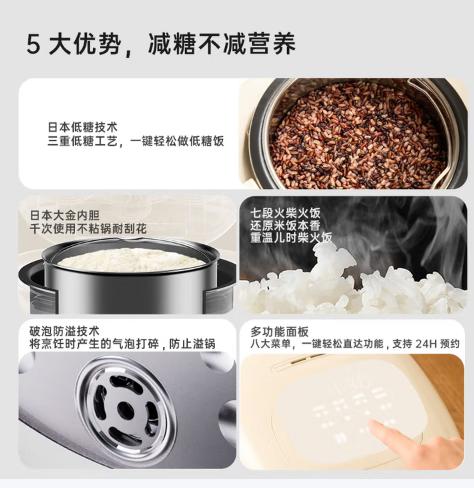 5 大优势，减糖不减营养

日本低糖技术
三重低糖工艺，一键轻松做低糖饭

日本大金内胆
千次使用不粘锅耐刮花

七段火柴火饭
还原米饭本香
重温儿时柴火饭

破泡防溢技术
将烹饪时产生的气泡打碎，防止溢锅

多功能面板
八大菜单，一键轻松直达功能，支持 24H 预约